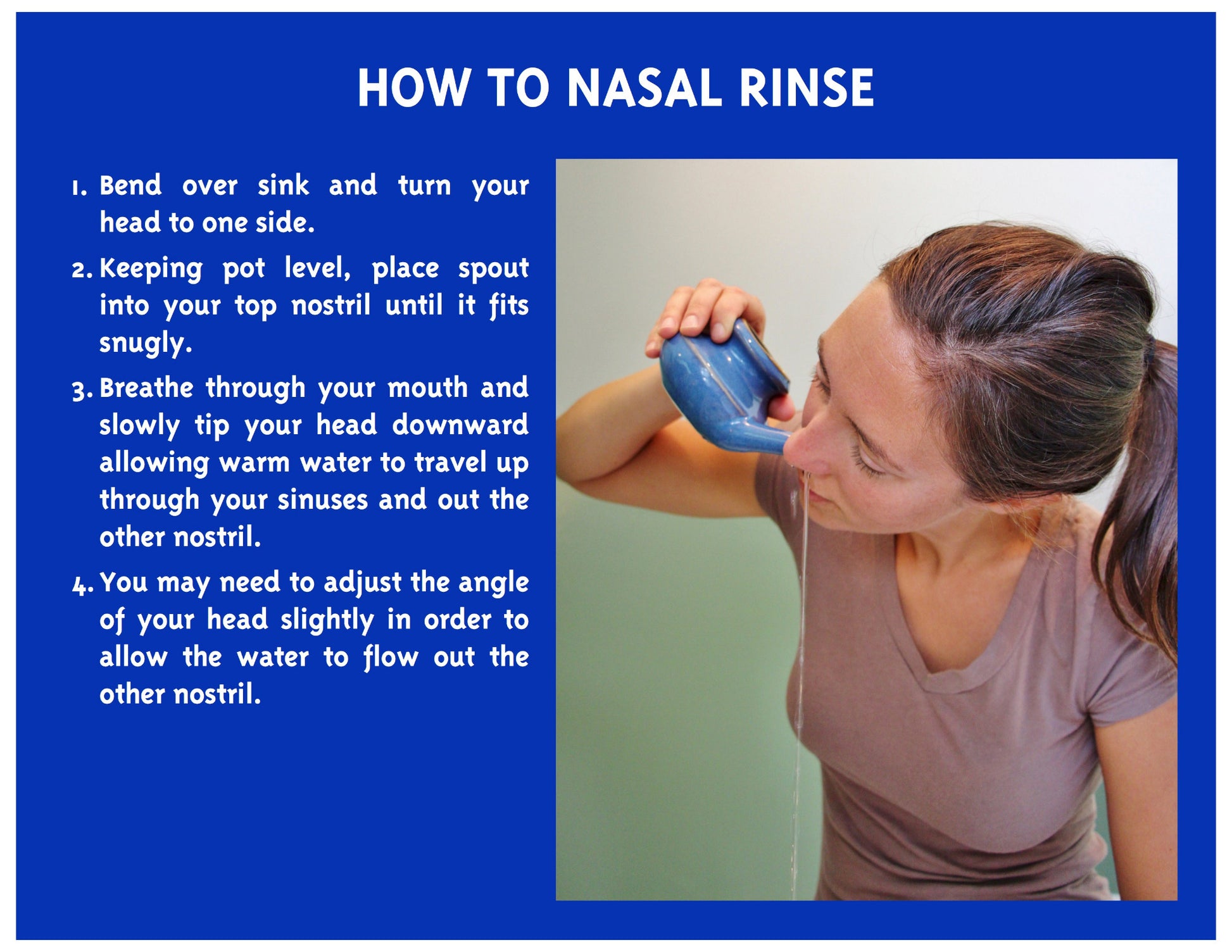 HOW TO NASAL RINSE

1. Bend over sink and turn your head to one side.

2. Keeping pot level, place spout into your top nostril until it fits snugly.

3. Breathe through your mouth and slowly tip your head downward allowing warm water to travel up through your sinuses and out the other nostril.

4. You may need to adjust the angle of your head slightly in order to allow the water to flow out the other nostril.